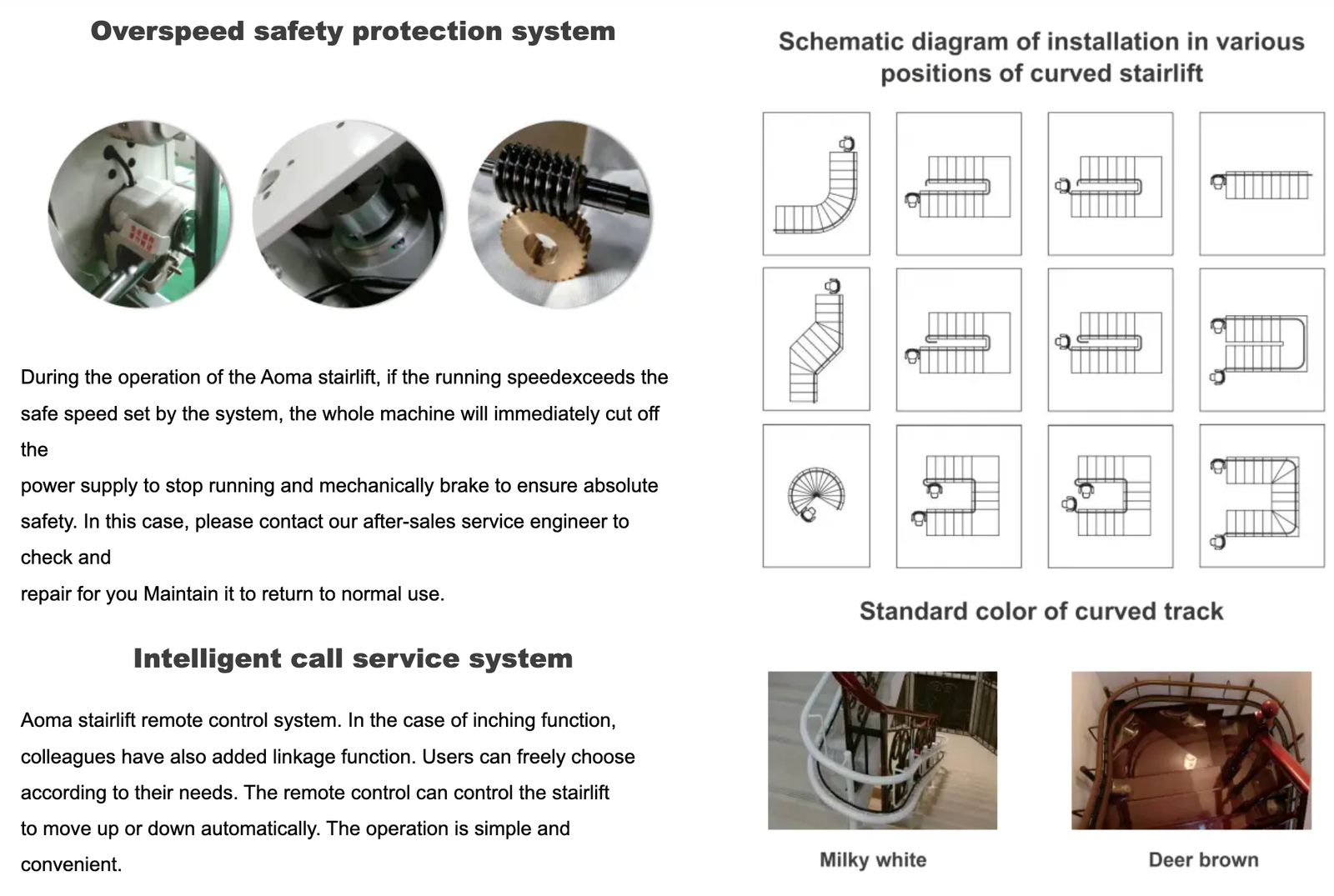 Overspeed safety protection system

During the operation of the Aoma stairlift, if the running speedexceeds the safe speed set by the system, the whole machine will immediately cut off the

power supply to stop running and mechanically brake to ensure absolute safety. In this case, please contact our after-sales service engineer to check and

repair for you Maintain it to return to normal use.

Intelligent call service system

Aoma stairlift remote control system. In the case of inching function, colleagues have also added linkage function. Users can freely choose according to their needs. The remote control can control the stairlift to move up or down automatically. The operation is simple and convenient.

Schematic diagram of installation in various positions of curved stairlift

Standard color of curved track

Milky white

Deer brown